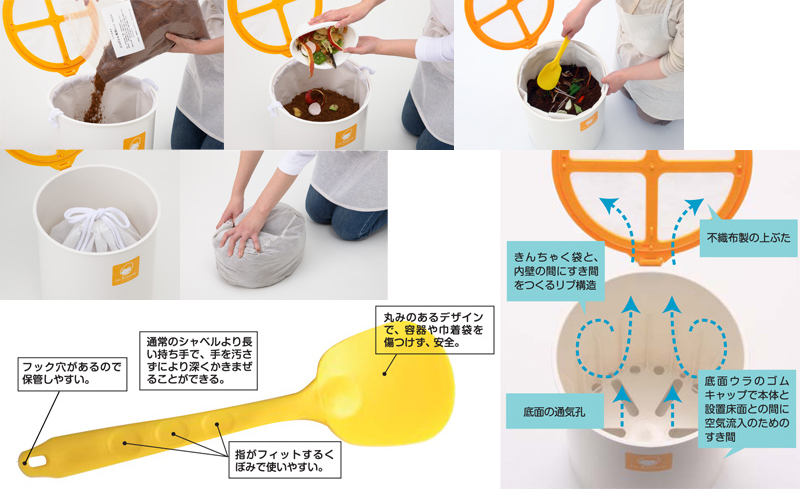 フック穴があるので保管しやすい。

通常のシャベルより長い持ち手で、手を汚さずにより深くかきまぜることができる。

丸みのあるデザインで、容器や巾着袋を傷つけず、安全。

指がフィットするくぼみで使いやすい。

不織布製の上ぶた

きんちゃく袋と、内壁の間にすき間をつくるリブ構造

底面の通気孔

底面ウラのゴムキャップで本体と設置床面との間に空気流入のためのすき間